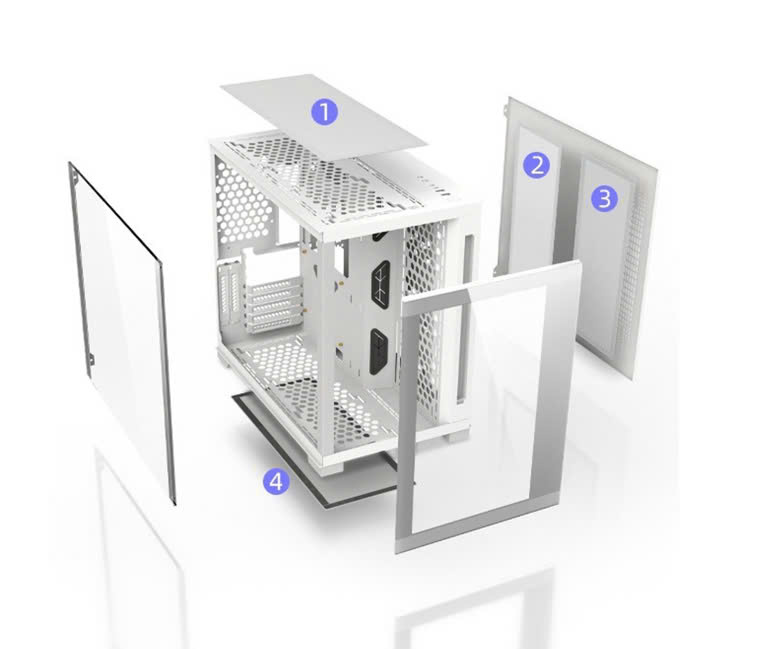 1
2
3
4